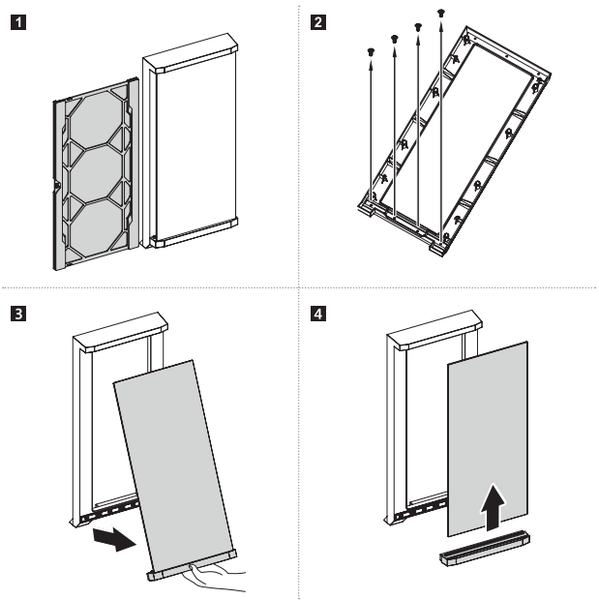 1

2

3

4