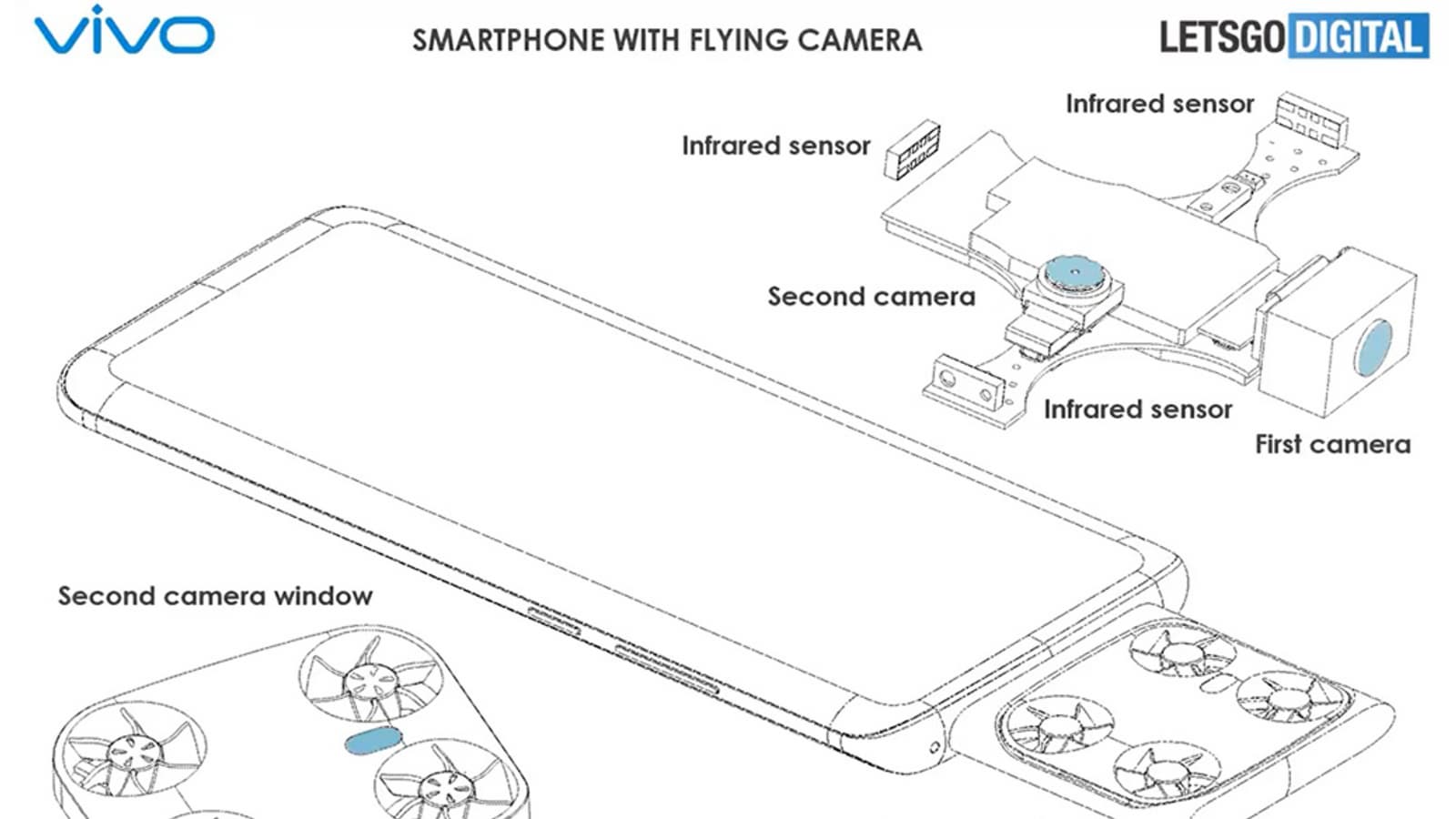 vivo

SMARTPHONE WITH FLYING CAMERA

LETSGO DIGITAL

Infrared sensor

Infrared sensor

Second camera

Infrared sensor

First camera

Second camera window