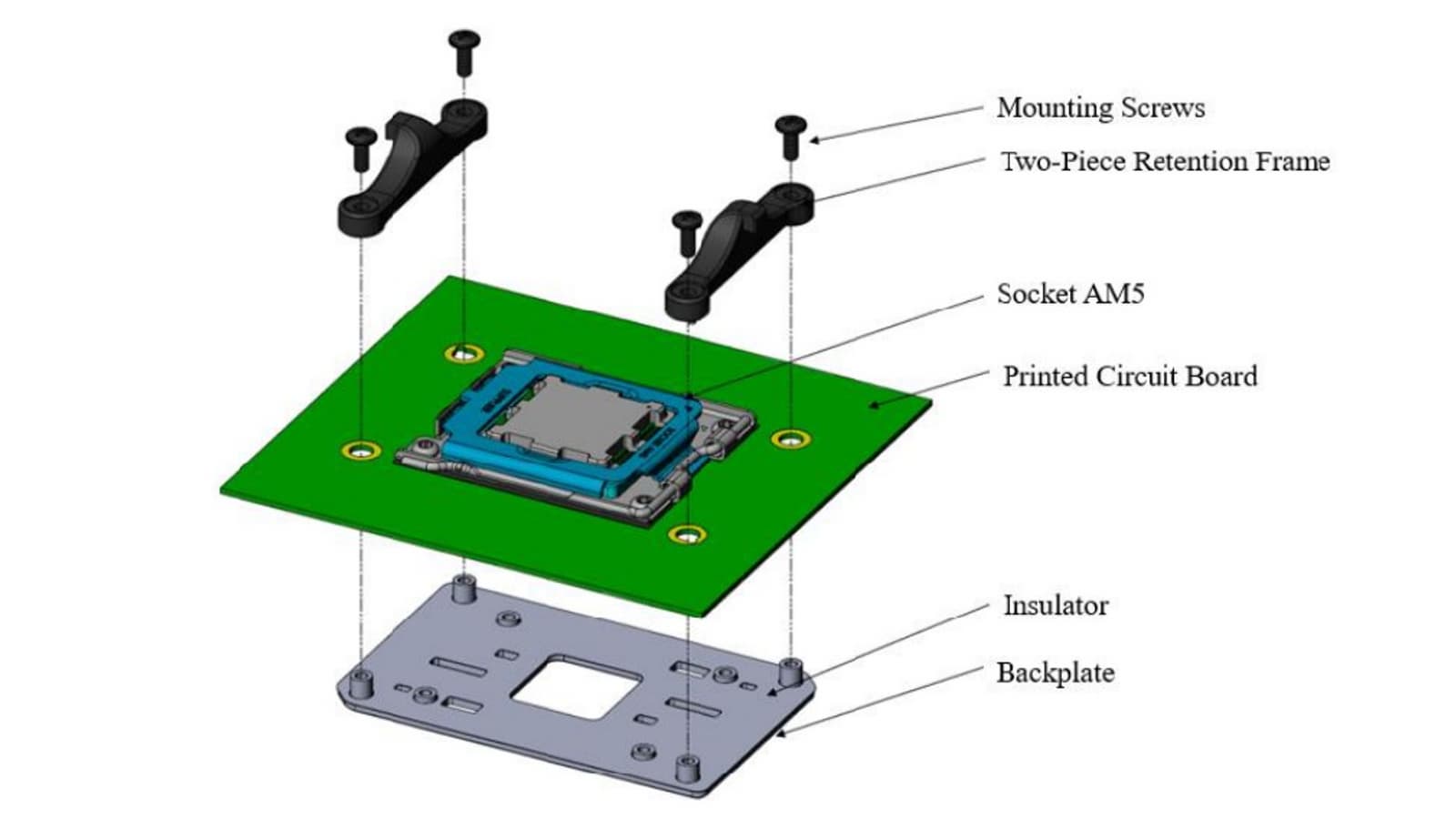 Mounting Screws
Two-Piece Retention Frame
Socket AM5
Printed Circuit Board
Insulator
Backplate