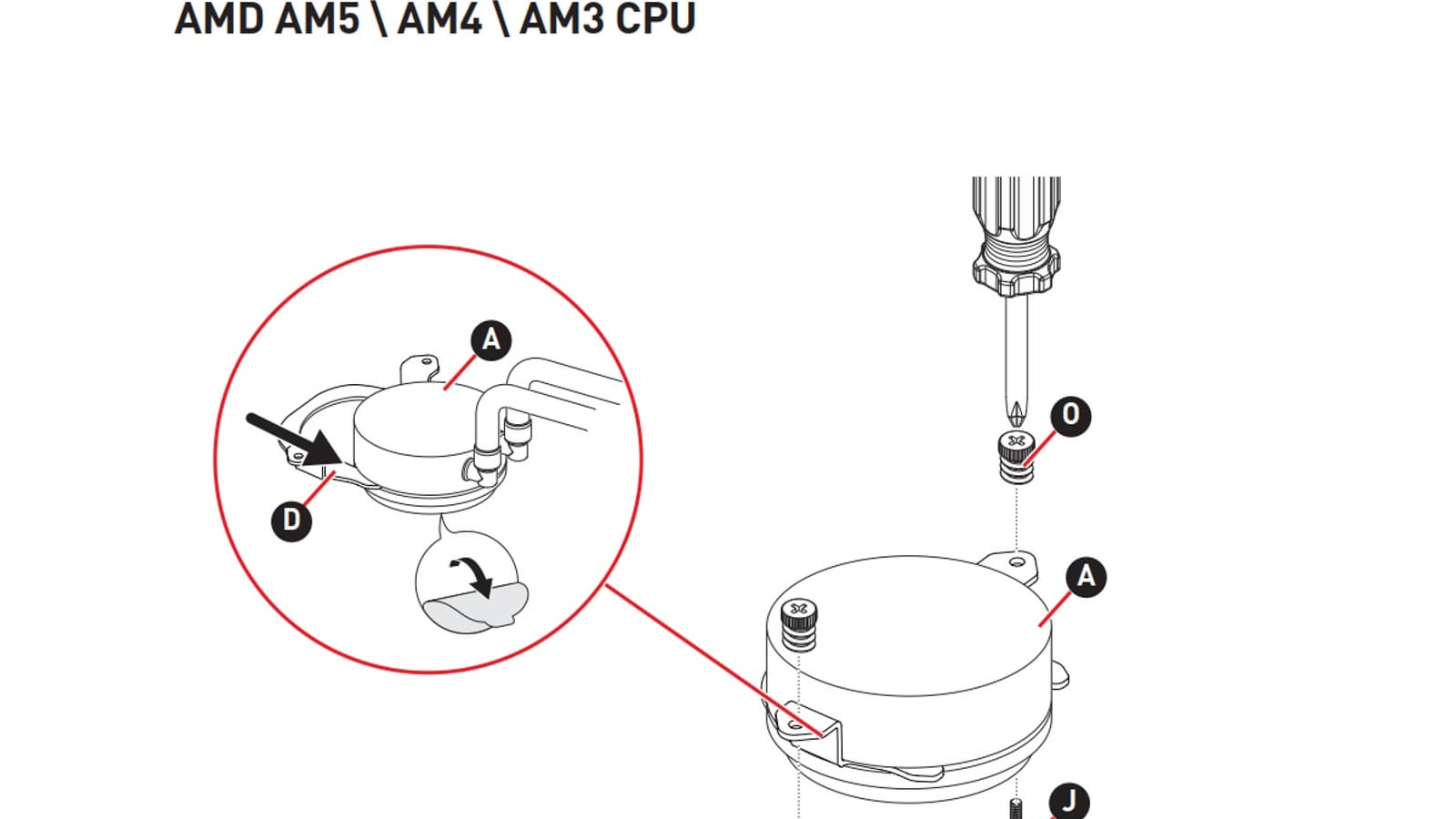 AMD AM5 \ AM4 \ AM3 CPU

A

D

O

A

J