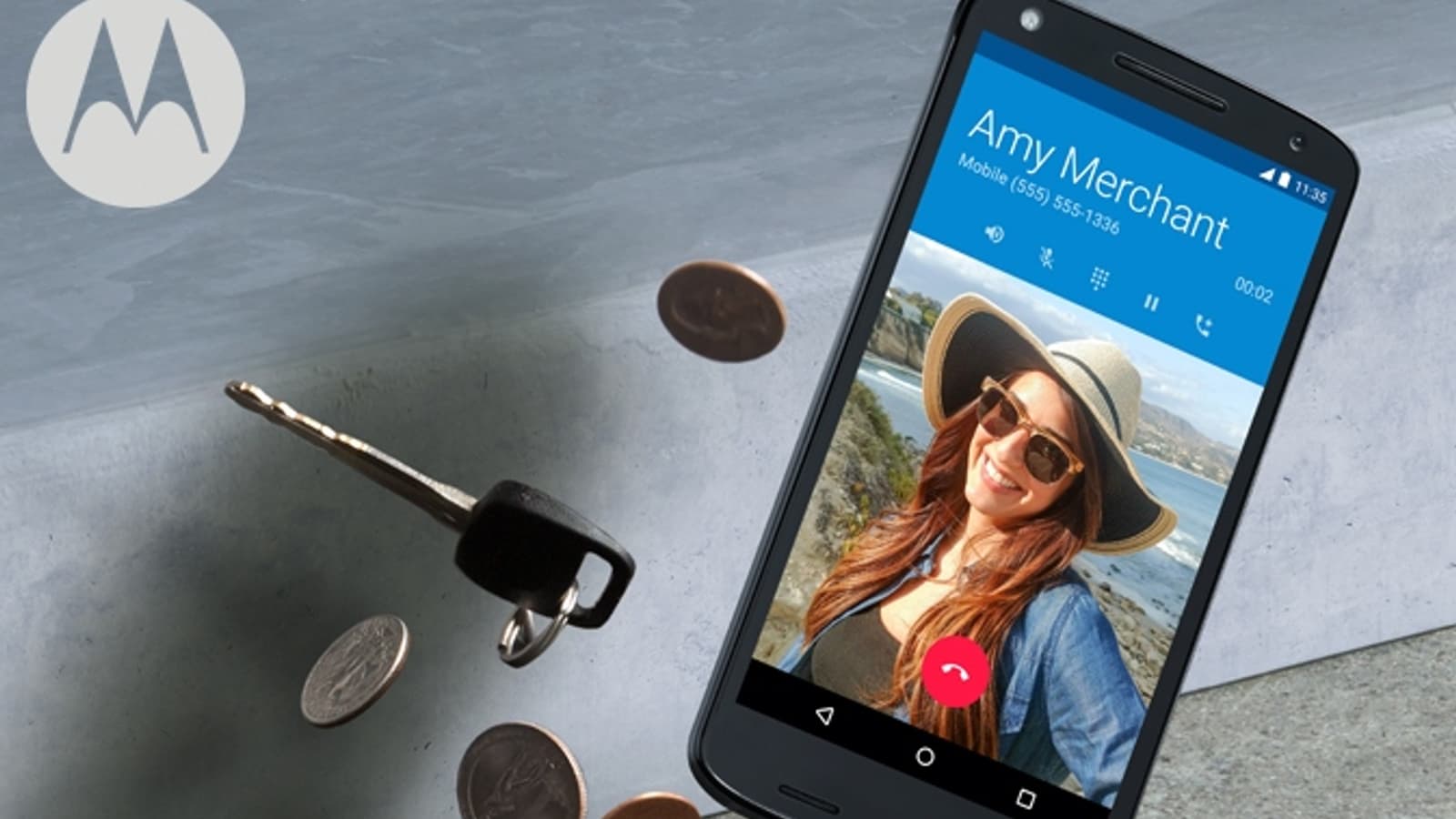 11:35

Amy Merchant

Mobile (555) 555-1336

00:02