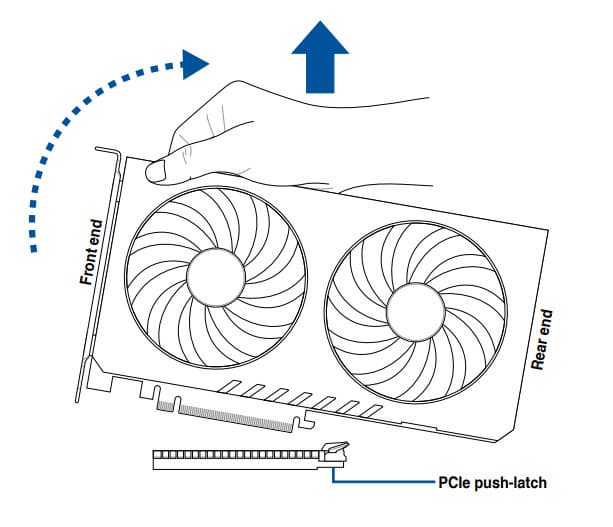 Front end

Rear end

PCIe push-latch