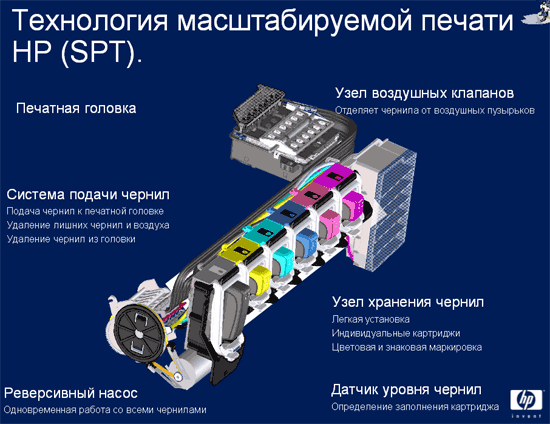 Технология масштабируемой печати HP (SPT).

Печатная головка

Узел воздушных клапанов
Отделяет чернила от воздушных пузырьков

Система подачи чернил
Подача чернил к печатной головке
Удаление лишних чернил и воздуха
Удаление чернил из головки

Узел хранения чернил
Легкая установка
Индивидуальные картриджи
Цветовая и знаковая маркировка

Реверсивный насос
Одновременная работа со всеми чернилами

Датчик уровня чернил
Определение заполнения картриджа

hp
invent