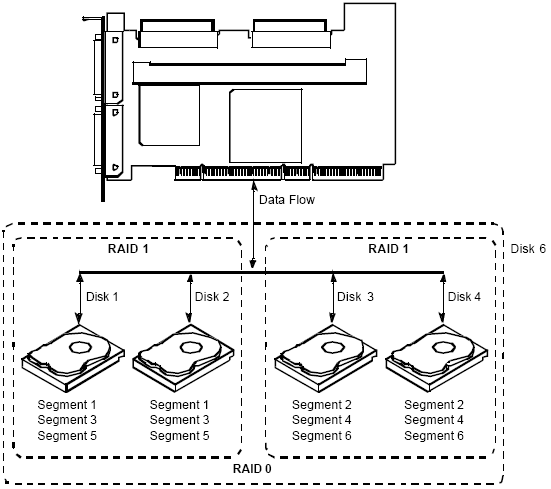 Data Flow

RAID 1

RAID 1

Disk 6

Disk 1

Disk 2

Disk 3

Disk 4

Segment 1
Segment 3
Segment 5

Segment 1
Segment 3
Segment 5

Segment 2
Segment 4
Segment 6

Segment 2
Segment 4
Segment 6

RAID 0