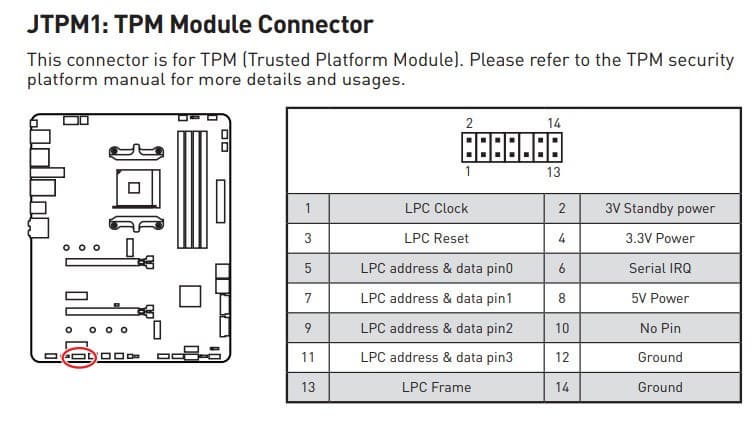 JTPM1: TPM Module Connector

This connector is for TPM (Trusted Platform Module). Please refer to the TPM security platform manual for more details and usages.

2 14
1 13

| 1 | LPC Clock | 2 | 3V Standby power |
|---|---|---|---|
| 3 | LPC Reset | 4 | 3.3V Power |
| 5 | LPC address & data pin0 | 6 | Serial IRQ |
| 7 | LPC address & data pin1 | 8 | 5V Power |
| 9 | LPC address & data pin2 | 10 | No Pin |
| 11 | LPC address & data pin3 | 12 | Ground |
| 13 | LPC Frame | 14 | Ground |