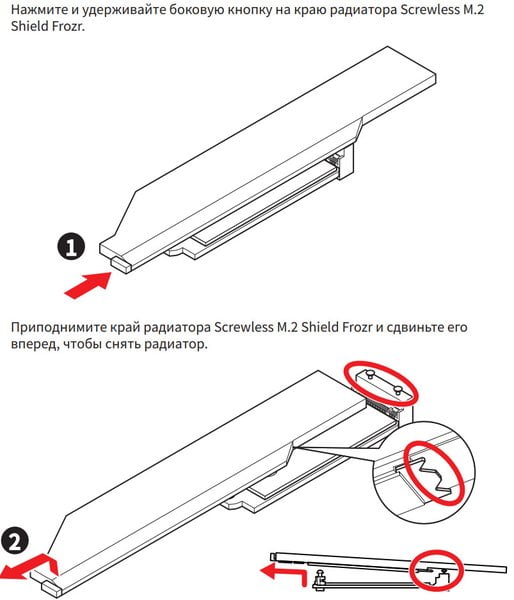 Нажмите и удерживайте боковую кнопку на краю радиатора Screwless M.2 Shield Frozr.

1

Приподнимите край радиатора Screwless M.2 Shield Frozr и сдвиньте его вперед, чтобы снять радиатор.

2