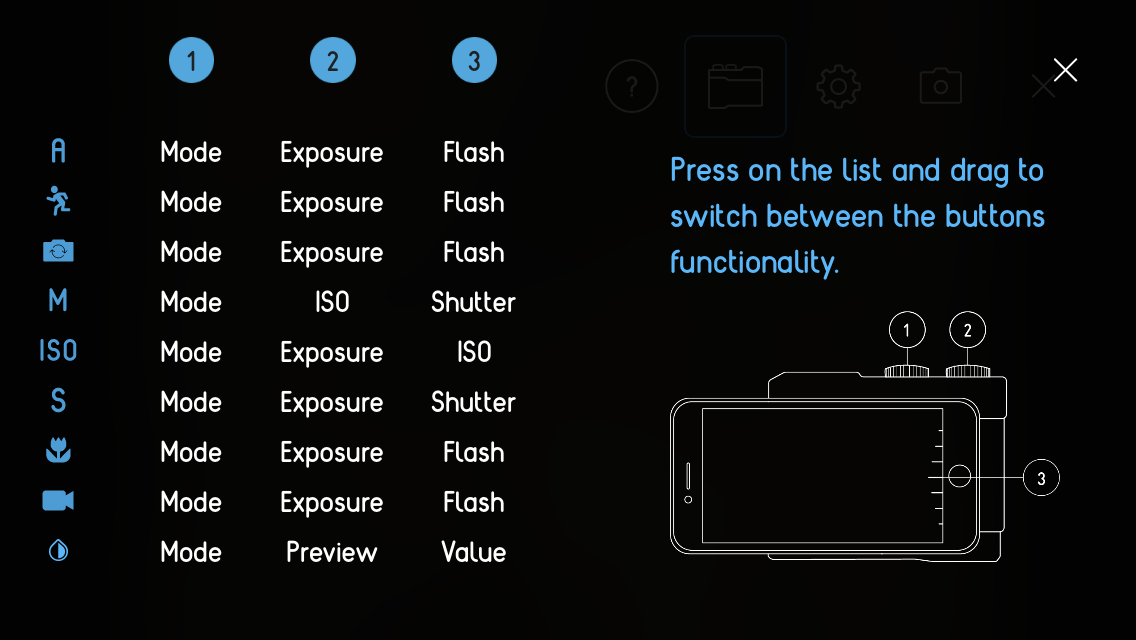 | | 1 | 2 | 3 |
|---|---|---|---|
| A | Mode | Exposure | Flash |
| | Mode | Exposure | Flash |
| | Mode | Exposure | Flash |
| M | Mode | ISO | Shutter |
| ISO | Mode | Exposure | ISO |
| S | Mode | Exposure | Shutter |
| | Mode | Exposure | Flash |
| | Mode | Exposure | Flash |
| | Mode | Preview | Value |

?

Press on the list and drag to switch between the buttons functionality.

1 2 3