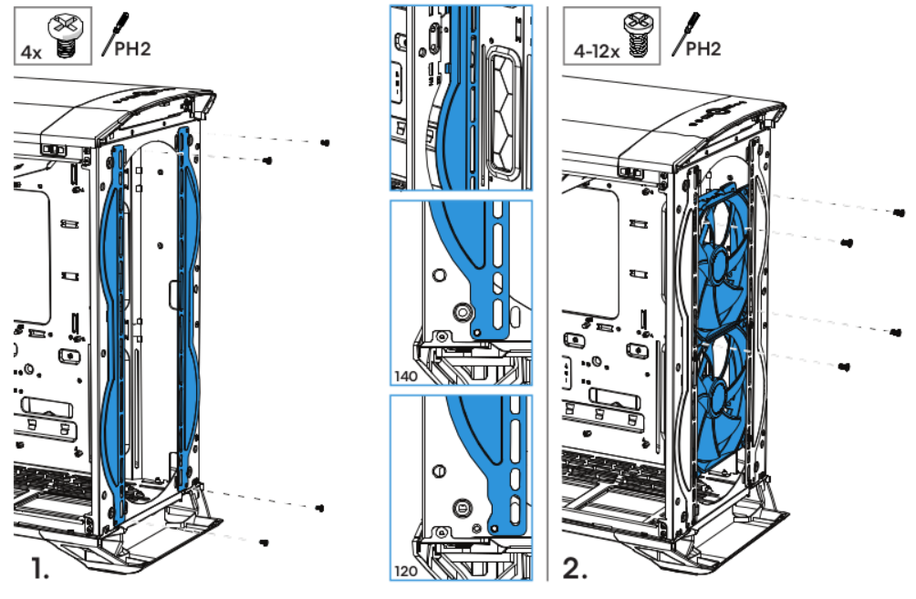 4x
PH2
1.
140
120
4-12x
PH2
2.