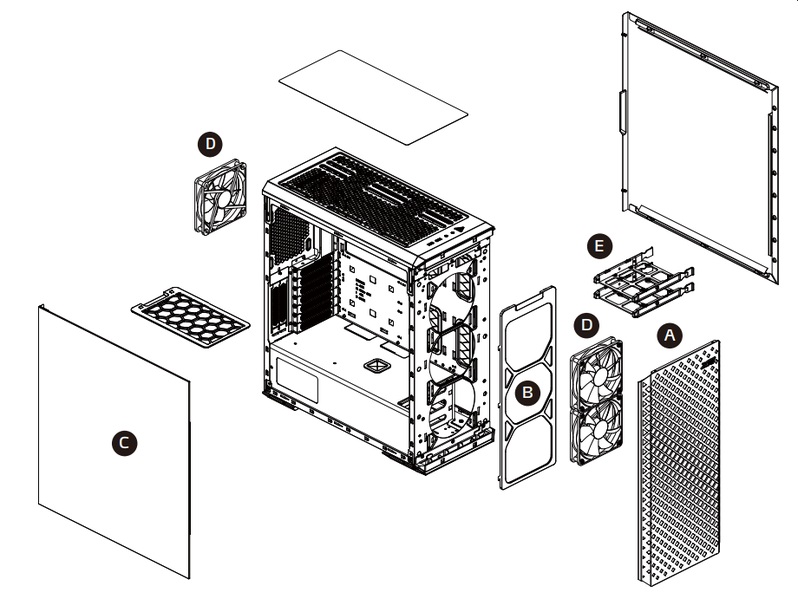 D
E
D
A
B
C