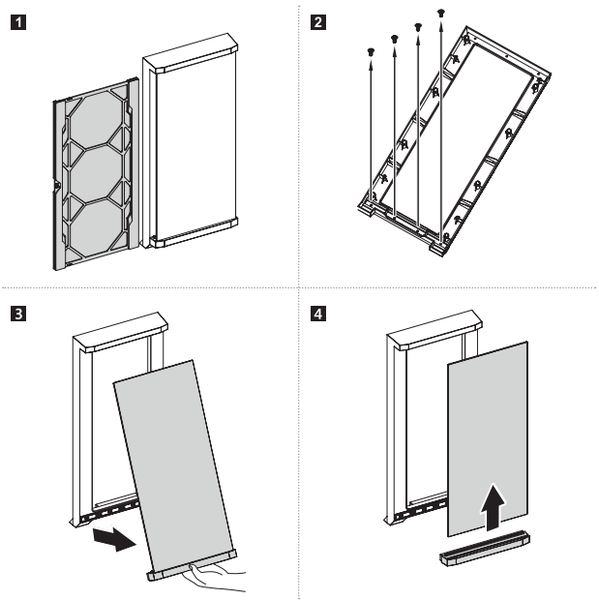 1

2

3

4