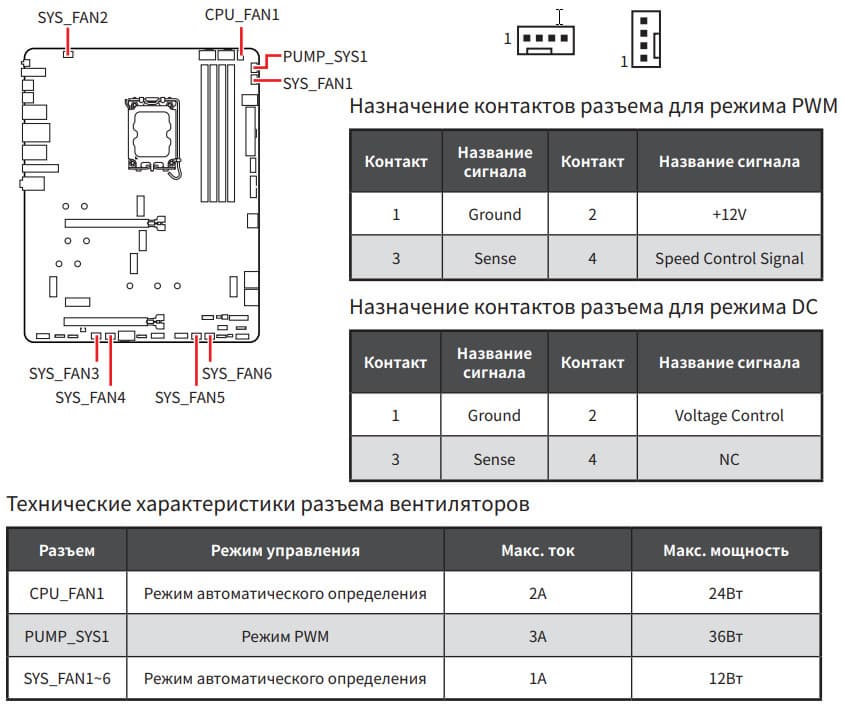 SYS_FAN2
CPU_FAN1
PUMP_SYS1
SYS_FAN1
SYS_FAN3
SYS_FAN4
SYS_FAN5
SYS_FAN6

1
1

Назначение контактов разъема для режима PWM

| Контакт | Название сигнала | Контакт | Название сигнала |
|---|---|---|---|
| 1 | Ground | 2 | +12V |
| 3 | Sense | 4 | Speed Control Signal |

Назначение контактов разъема для режима DC

| Контакт | Название сигнала | Контакт | Название сигнала |
|---|---|---|---|
| 1 | Ground | 2 | Voltage Control |
| 3 | Sense | 4 | NC |

Технические характеристики разъема вентиляторов

| Разъем | Режим управления | Макс. ток | Макс. мощность |
|---|---|---|---|
| CPU_FAN1 | Режим автоматического определения | 2A | 24Вт |
| PUMP_SYS1 | Режим PWM | 3A | 36Вт |
| SYS_FAN1~6 | Режим автоматического определения | 1A | 12Вт |