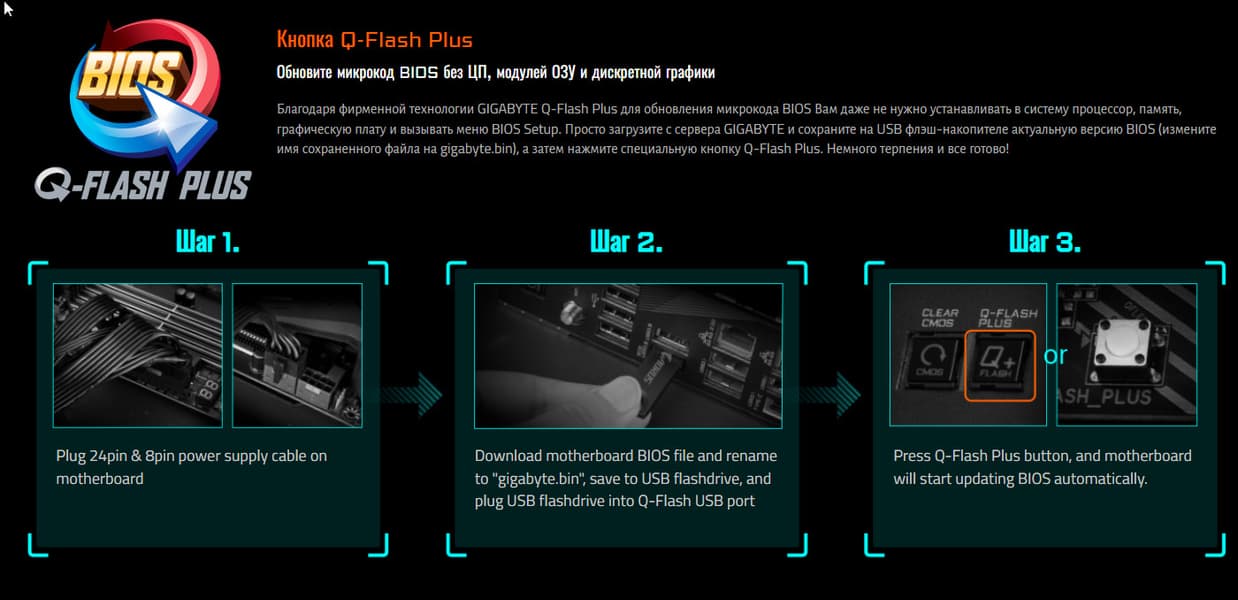 BIOS
Q-FLASH PLUS

Кнопка Q-Flash Plus

Обновите микрокод BIOS без ЦП, модулей ОЗУ и дискретной графики

Благодаря фирменной технологии GIGABYTE Q-Flash Plus для обновления микрокода BIOS Вам даже не нужно устанавливать в систему процессор, память, графическую плату и вызывать меню BIOS Setup. Просто загрузите с сервера GIGABYTE и сохраните на USB флэш-накопителе актуальную версию BIOS (измените имя сохраненного файла на gigabyte.bin), а затем нажмите специальную кнопку Q-Flash Plus. Немного терпения и все готово!

Шаг 1.

Plug 24pin & 8pin power supply cable on motherboard

Шаг 2.

Download motherboard BIOS file and rename to "gigabyte.bin", save to USB flashdrive, and plug USB flashdrive into Q-Flash USB port

Шаг 3.

CLEAR CMOS
CMOS
Q-FLASH PLUS
Q+
FLASH
or
ASH_PLUS

Press Q-Flash Plus button, and motherboard will start updating BIOS automatically.