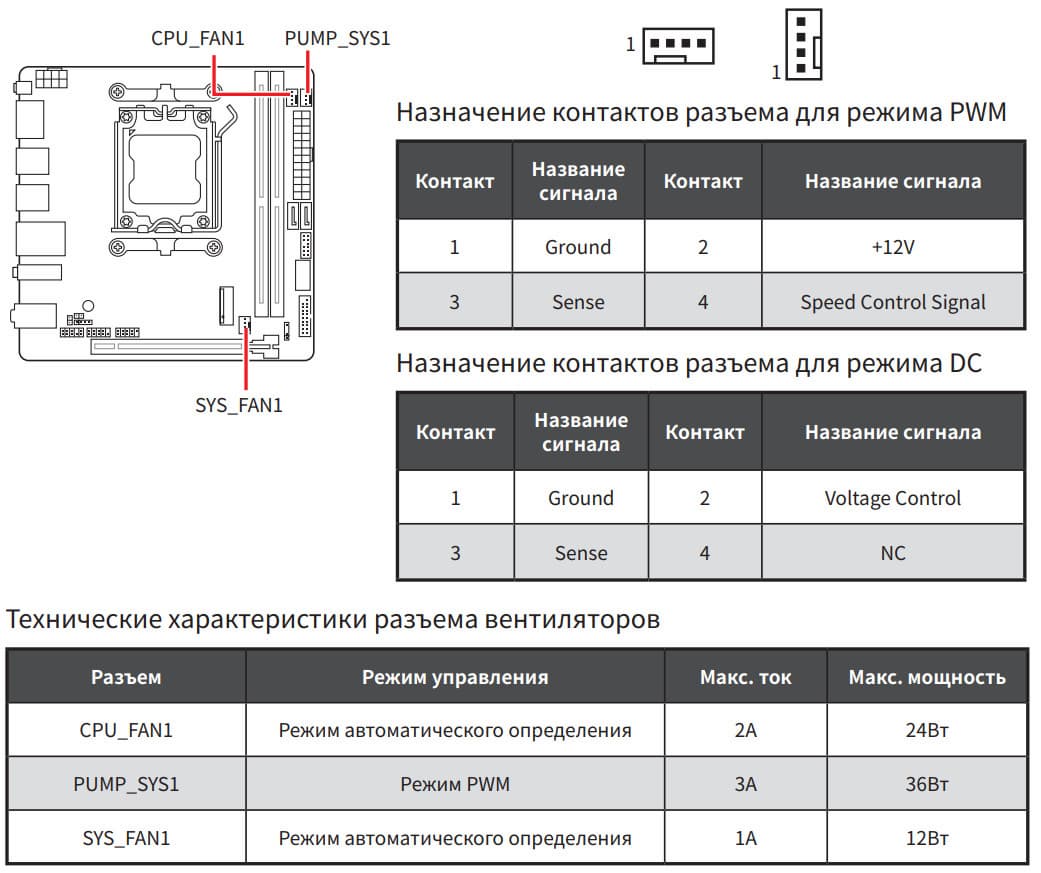 CPU_FAN1 PUMP_SYS1

SYS_FAN1

1

1

Назначение контактов разъема для режима PWM

| Контакт | Название сигнала | Контакт | Название сигнала |
|---|---|---|---|
| 1 | Ground | 2 | +12V |
| 3 | Sense | 4 | Speed Control Signal |

Назначение контактов разъема для режима DC

| Контакт | Название сигнала | Контакт | Название сигнала |
|---|---|---|---|
| 1 | Ground | 2 | Voltage Control |
| 3 | Sense | 4 | NC |

Технические характеристики разъема вентиляторов

| Разъем | Режим управления | Макс. ток | Макс. мощность |
|---|---|---|---|
| CPU_FAN1 | Режим автоматического определения | 2A | 24Вт |
| PUMP_SYS1 | Режим PWM | 3A | 36Вт |
| SYS_FAN1 | Режим автоматического определения | 1A | 12Вт |