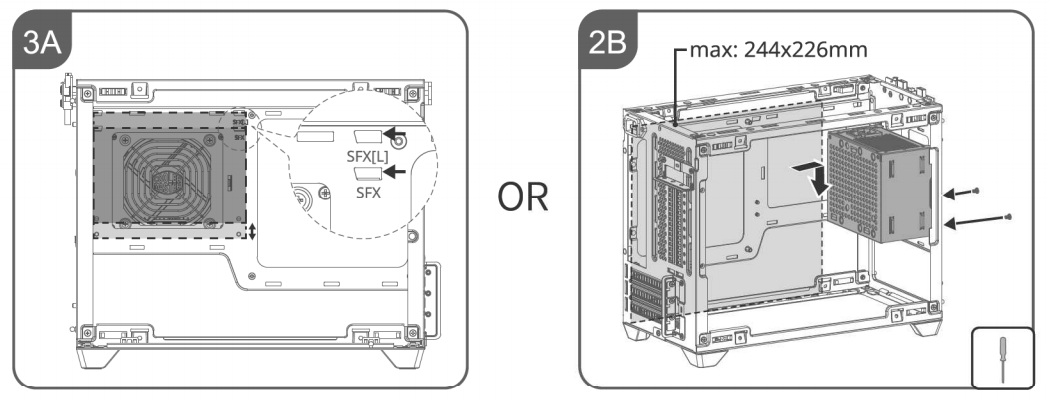 3A

SFX[L]
SFX

OR

2B
max: 244x226mm