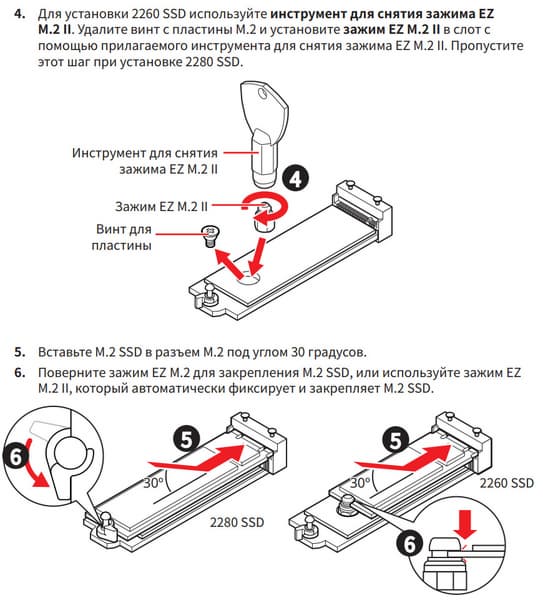 4. Для установки 2260 SSD используйте инструмент для снятия зажима EZ M.2 II. Удалите винт с пластины M.2 и установите зажим EZ M.2 II в слот с помощью прилагаемого инструмента для снятия зажима EZ M.2 II. Пропустите этот шаг при установке 2280 SSD.

Инструмент для снятия зажима EZ M.2 II

4

Зажим EZ M.2 II

Винт для пластины

5. Вставьте M.2 SSD в разъем M.2 под углом 30 градусов.

6. Поверните зажим EZ M.2 для закрепления M.2 SSD, или используйте зажим EZ M.2 II, который автоматически фиксирует и закрепляет M.2 SSD.

6

5

30°

2280 SSD

5

30°

2260 SSD

6