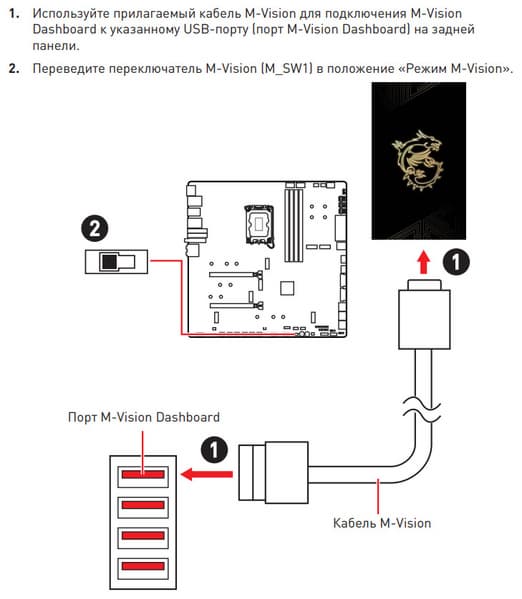 1. Используйте прилагаемый кабель M-Vision для подключения M-Vision Dashboard к указанному USB-порту (порт M-Vision Dashboard) на задней панели.

2. Переведите переключатель M-Vision (M_SW1) в положение «Режим M-Vision».

2

1

Порт M-Vision Dashboard

1

Кабель M-Vision