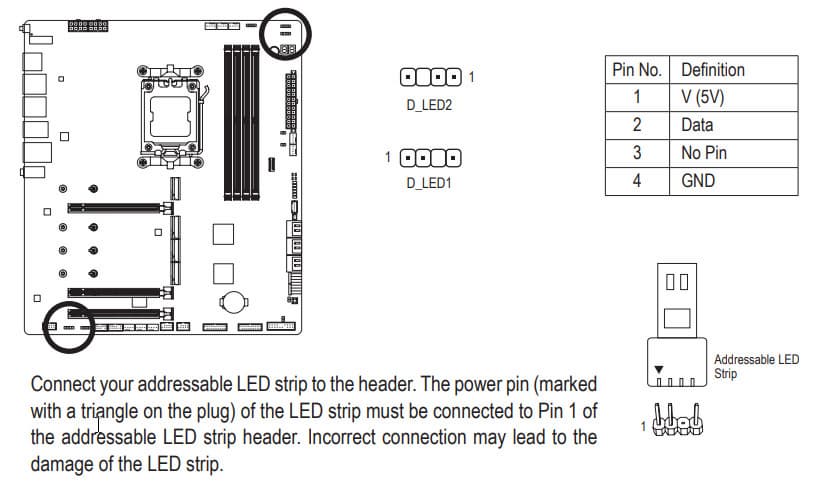 1
D_LED2

1
D_LED1

| Pin No. | Definition |
|---|---|
| 1 | V (5V) |
| 2 | Data |
| 3 | No Pin |
| 4 | GND |

Addressable LED Strip

1

Connect your addressable LED strip to the header. The power pin (marked with a triangle on the plug) of the LED strip must be connected to Pin 1 of the addressable LED strip header. Incorrect connection may lead to the damage of the LED strip.