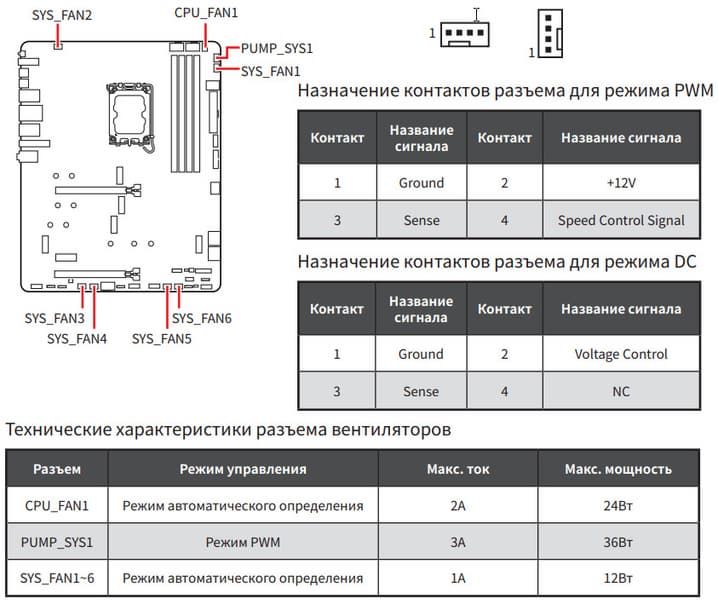 SYS_FAN2
CPU_FAN1
PUMP_SYS1
SYS_FAN1
SYS_FAN3
SYS_FAN4
SYS_FAN5
SYS_FAN6

1
1

Назначение контактов разъема для режима PWM

| Контакт | Название сигнала | Контакт | Название сигнала |
|---|---|---|---|
| 1 | Ground | 2 | +12V |
| 3 | Sense | 4 | Speed Control Signal |

Назначение контактов разъема для режима DC

| Контакт | Название сигнала | Контакт | Название сигнала |
|---|---|---|---|
| 1 | Ground | 2 | Voltage Control |
| 3 | Sense | 4 | NC |

Технические характеристики разъема вентиляторов

| Разъем | Режим управления | Макс. ток | Макс. мощность |
|---|---|---|---|
| CPU_FAN1 | Режим автоматического определения | 2A | 24Вт |
| PUMP_SYS1 | Режим PWM | 3A | 36Вт |
| SYS_FAN1~6 | Режим автоматического определения | 1A | 12Вт |