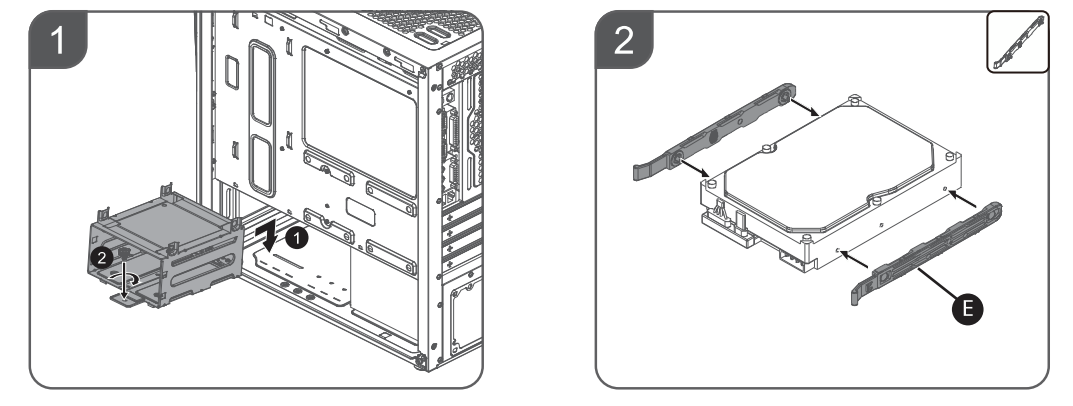 1

1

2

2

E