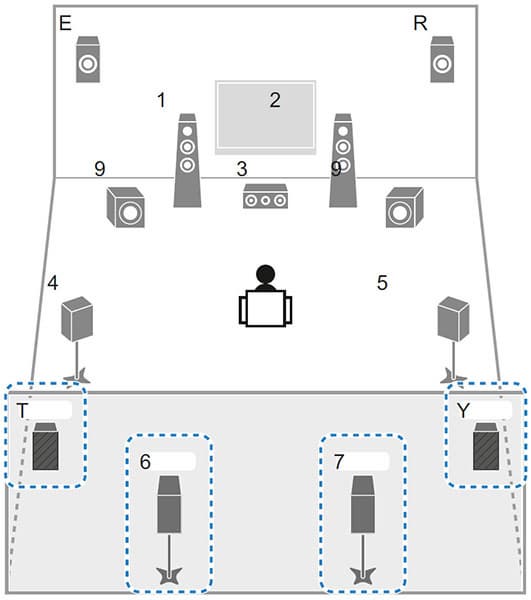 E
R
1
2
9
3
9
4
5
T
Y
6
7