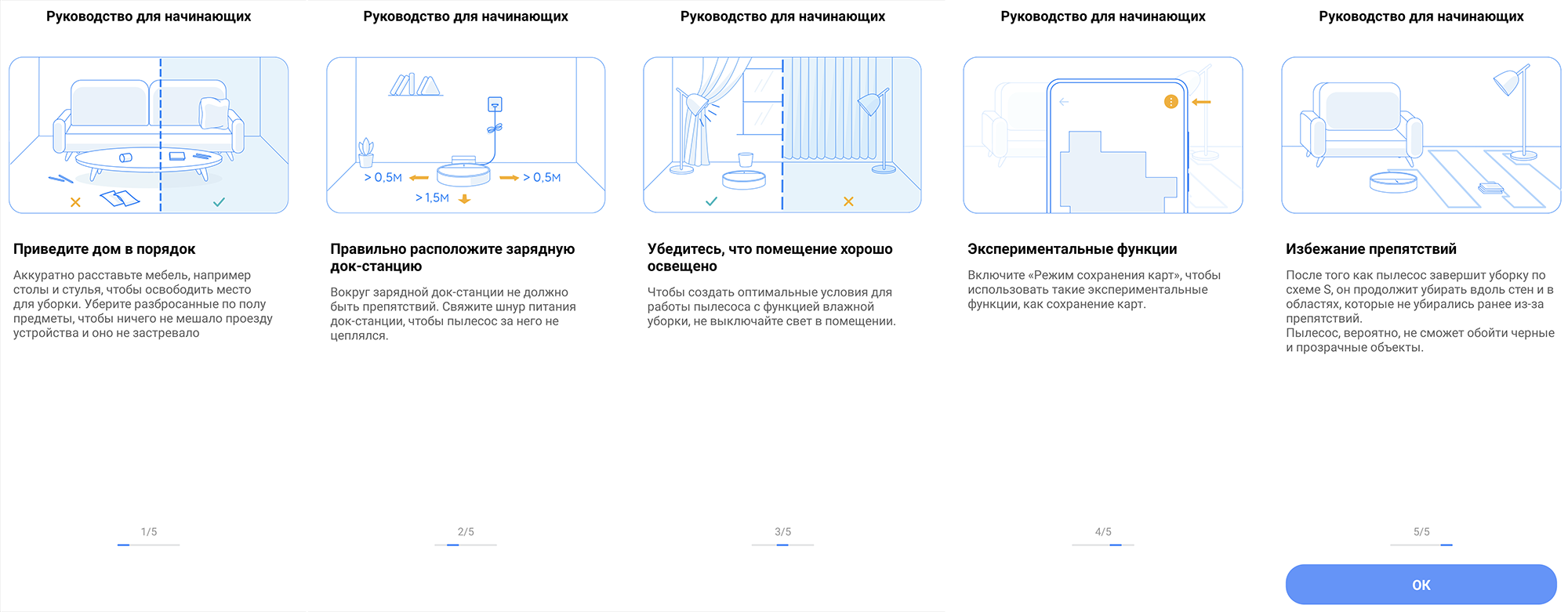 Руководство для начинающих

Приведите дом в порядок

Аккуратно расставьте мебель, например столы и стулья, чтобы освободить место для уборки. Уберите разбросанные по полу предметы, чтобы ничего не мешало проезду устройства и оно не застревало

1/5

Руководство для начинающих

> 0,5м
> 0,5м
> 1,5м

Правильно расположите зарядную док-станцию

Вокруг зарядной док-станции не должно быть препятствий. Свяжите шнур питания док-станции, чтобы пылесос за него не цеплялся.

2/5

Руководство для начинающих

Убедитесь, что помещение хорошо освещено

Чтобы создать оптимальные условия для работы пылесоса с функцией влажной уборки, не выключайте свет в помещении.

3/5

Руководство для начинающих

Экспериментальные функции

Включите «Режим сохранения карт», чтобы использовать такие экспериментальные функции, как сохранение карт.

4/5

Руководство для начинающих

Избежание препятствий

После того как пылесос завершит уборку по схеме S, он продолжит убирать вдоль стен и в областях, которые не убирались ранее из-за препятствий.
Пылесос, вероятно, не сможет обойти черные и прозрачные объекты.

5/5

OK