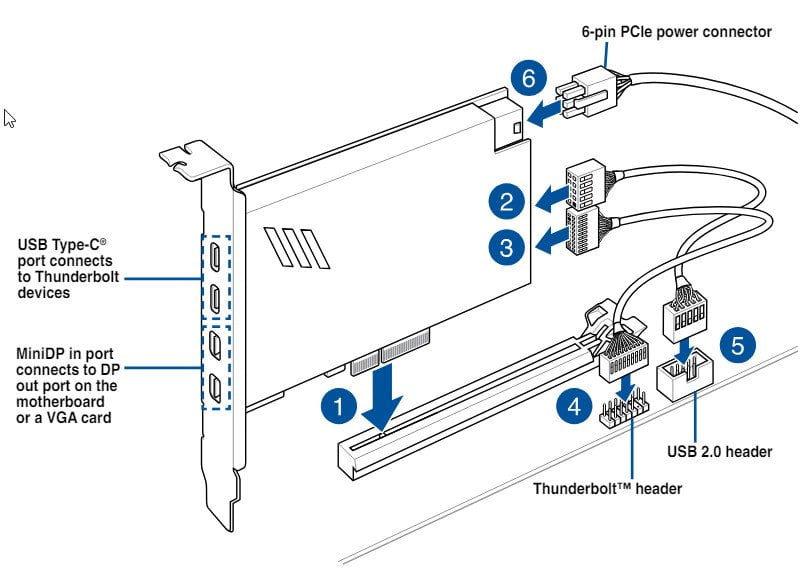 6-pin PCIe power connector

6

2

3

USB Type-C® port connects to Thunderbolt devices

MiniDP in port connects to DP out port on the motherboard or a VGA card

1

4

5

USB 2.0 header

Thunderbolt™ header