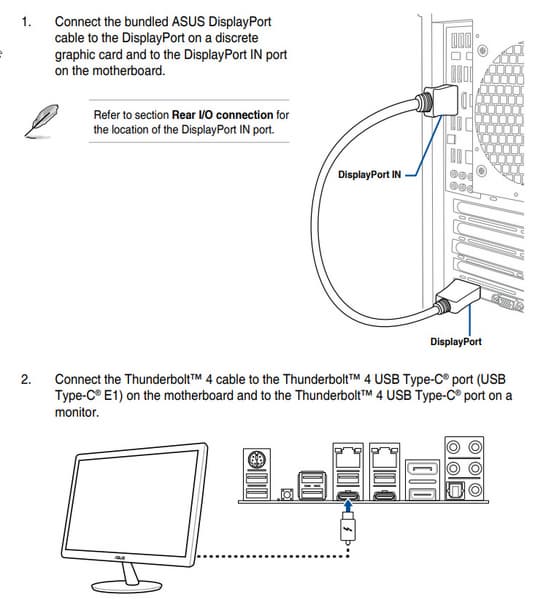 1. Connect the bundled ASUS DisplayPort cable to the DisplayPort on a discrete graphic card and to the DisplayPort IN port on the motherboard.

Refer to section **Rear I/O connection** for the location of the DisplayPort IN port.

DisplayPort IN

DisplayPort

2. Connect the Thunderbolt™ 4 cable to the Thunderbolt™ 4 USB Type-C® port (USB Type-C® E1) on the motherboard and to the Thunderbolt™ 4 USB Type-C® port on a monitor.

ASUS