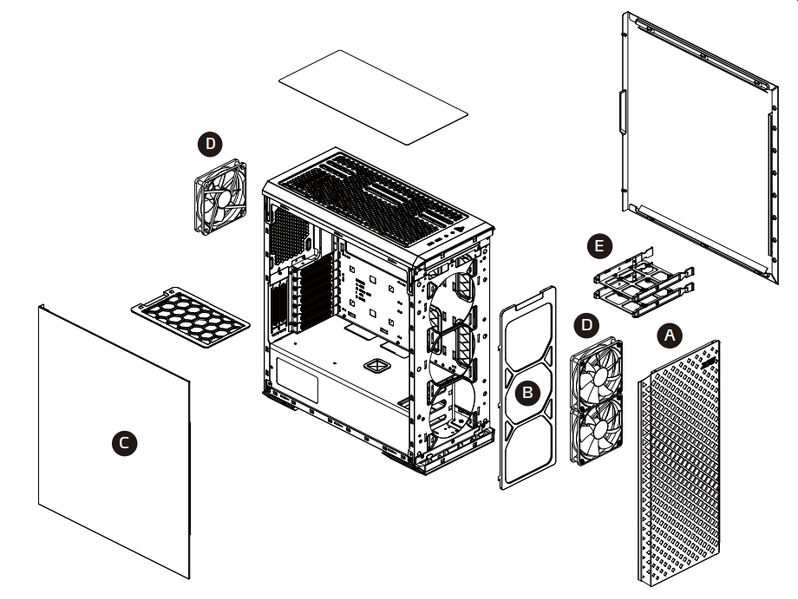 D
E
D
A
B
C