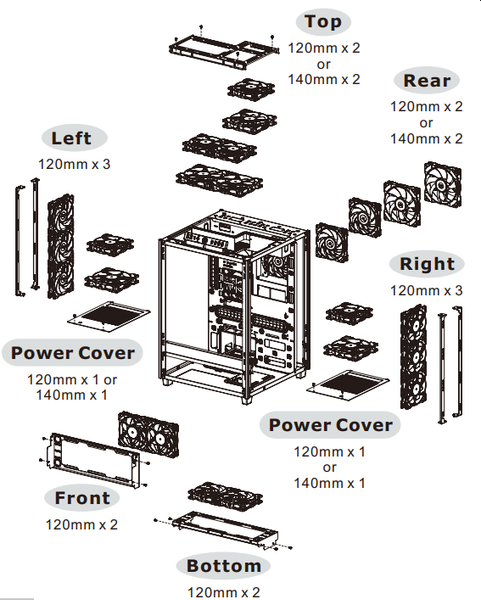 Top
120mm x 2
or
140mm x 2

Rear
120mm x 2
or
140mm x 2

Left
120mm x 3

Right
120mm x 3

Power Cover
120mm x 1 or
140mm x 1

Power Cover
120mm x 1
or
140mm x 1

Front
120mm x 2

Bottom
120mm x 2