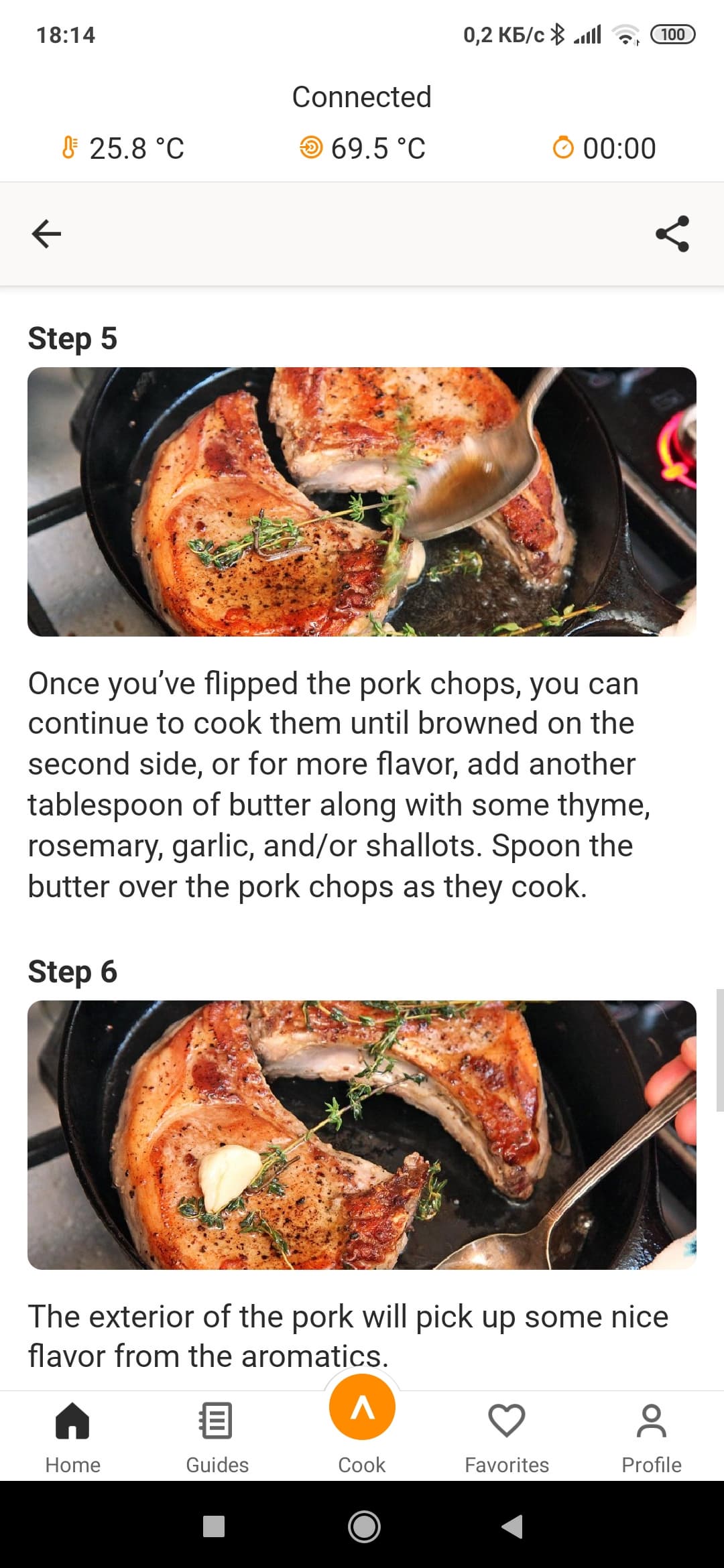 18:14 0,2 КБ/с 100

Connected

25.8 °C 69.5 °C 00:00

Step 5

Once you've flipped the pork chops, you can continue to cook them until browned on the second side, or for more flavor, add another tablespoon of butter along with some thyme, rosemary, garlic, and/or shallots. Spoon the butter over the pork chops as they cook.

Step 6

The exterior of the pork will pick up some nice flavor from the aromatics.

Home Guides Cook Favorites Profile