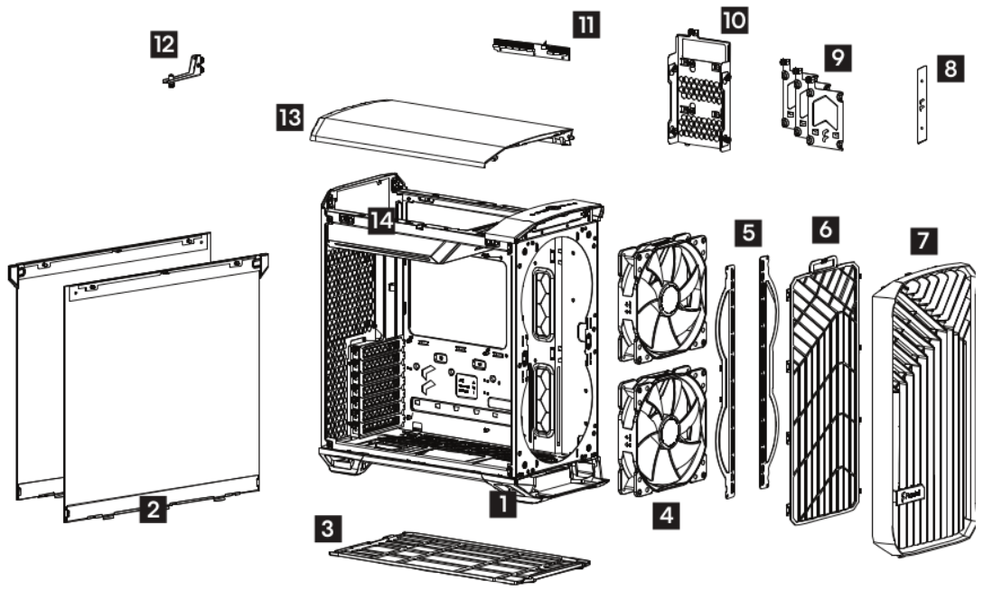 12
11
10
9
8
13
14
5
6
7
2
1
4
3