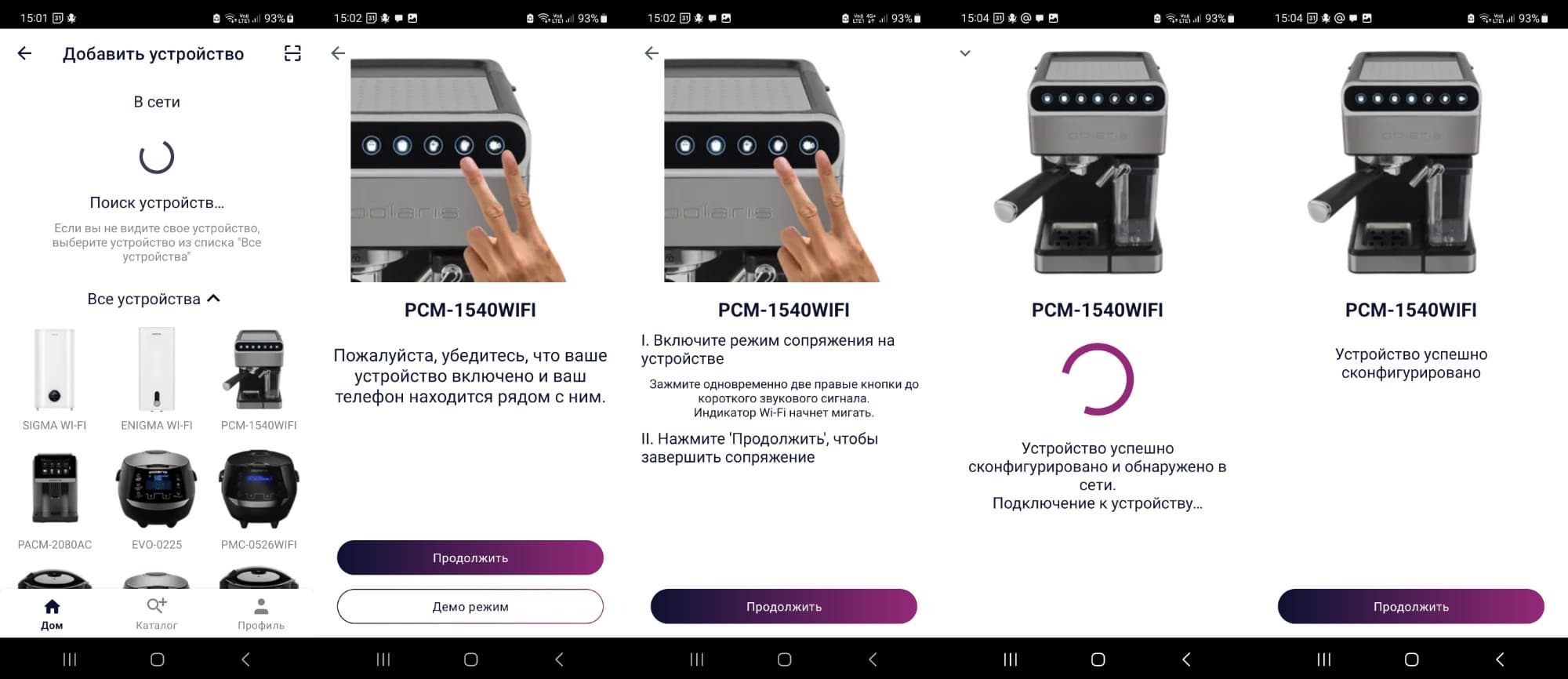 15:01 93%

Добавить устройство

В сети

Поиск устройств…

Если вы не видите свое устройство, выберите устройство из списка "Все устройства"

Все устройства

SIGMA WI-FI
ENIGMA WI-FI
PCM-1540WIFI
PACM-2080AC
EVO-0225
PMC-0526WIFI

Дом
Каталог
Профиль

15:02 93%

polaris

PCM-1540WIFI

Пожалуйста, убедитесь, что ваше устройство включено и ваш телефон находится рядом с ним.

Продолжить

Демо режим

15:02 93%

polaris

PCM-1540WIFI

I. Включите режим сопряжения на устройстве

Зажмите одновременно две правые кнопки до короткого звукового сигнала.
Индикатор Wi-Fi начнет мигать.

II. Нажмите 'Продолжить', чтобы завершить сопряжение

Продолжить

15:04 93%

PCM-1540WIFI

Устройство успешно сконфигурировано и обнаружено в сети.
Подключение к устройству…

15:04 93%

PCM-1540WIFI

Устройство успешно сконфигурировано

Продолжить