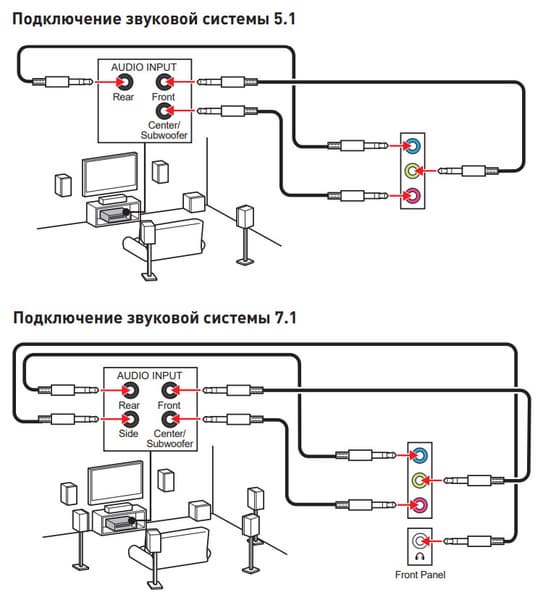 Подключение звуковой системы 5.1

AUDIO INPUT
Rear
Front
Center/
Subwoofer

Подключение звуковой системы 7.1

AUDIO INPUT
Rear
Front
Side
Center/
Subwoofer

Front Panel