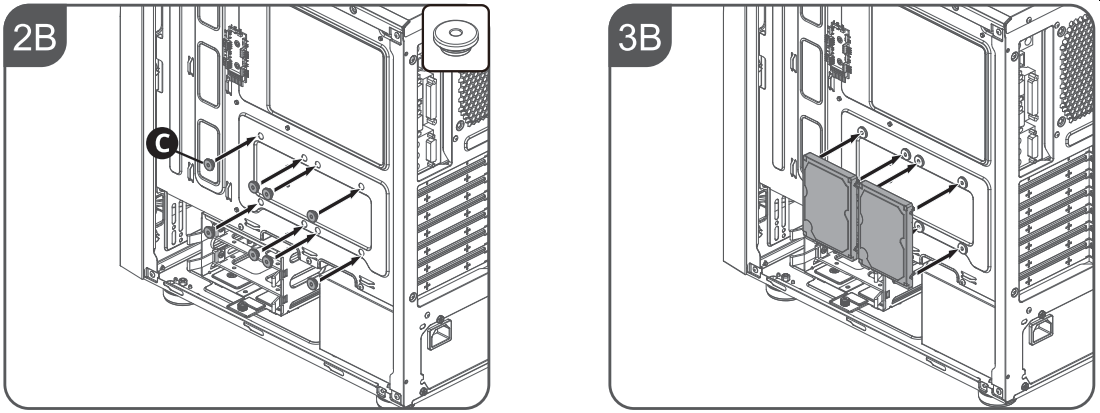 2B

C

3B