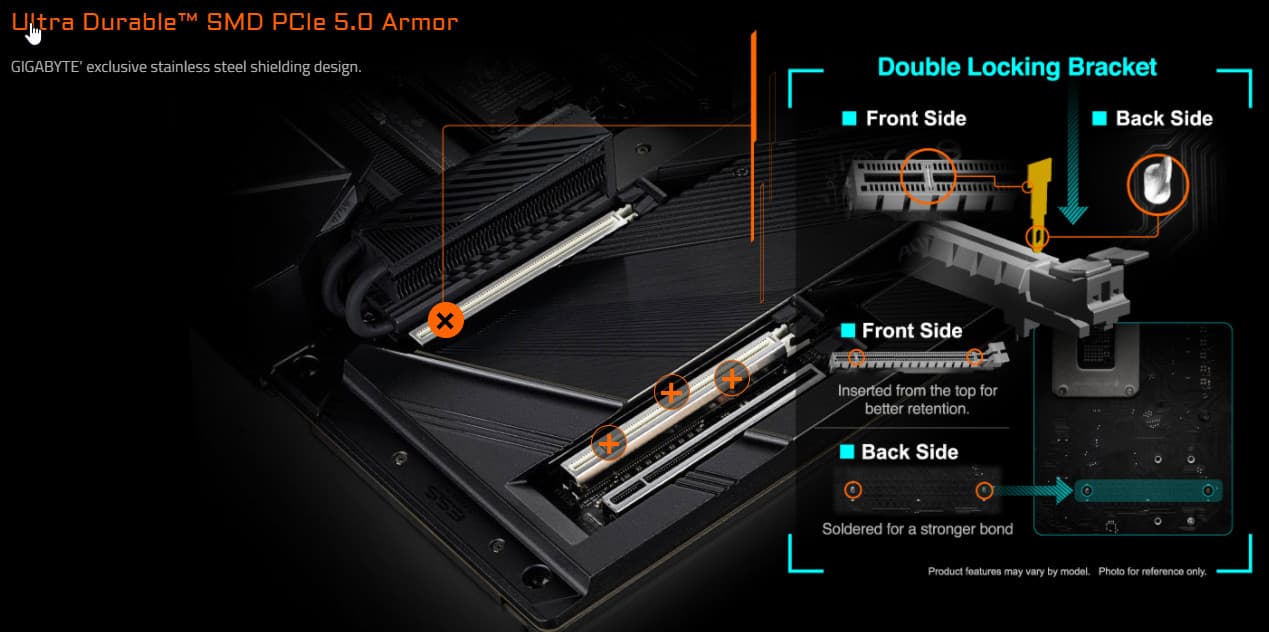 Ultra Durable™ SMD PCIe 5.0 Armor

GIGABYTE' exclusive stainless steel shielding design.

Double Locking Bracket

Front Side

Back Side

Front Side

Inserted from the top for better retention.

Back Side

Soldered for a stronger bond

Product features may vary by model. Photo for reference only.