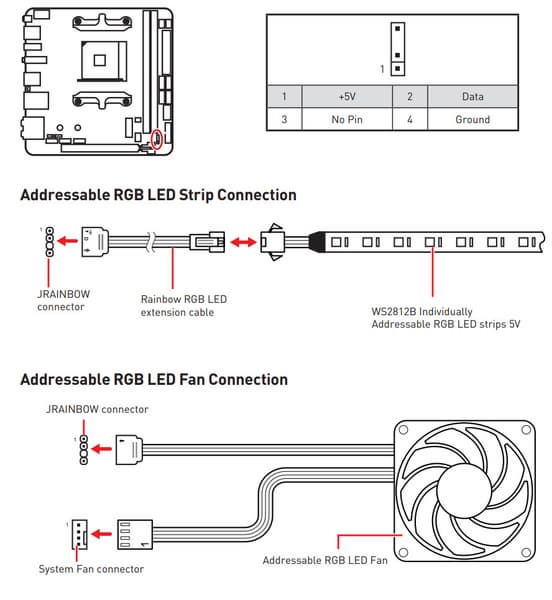 1

| 1 | +5V | 2 | Data |
|---|---|---|---|
| 3 | No Pin | 4 | Ground |

Addressable RGB LED Strip Connection

1

JRAINBOW connector

Rainbow RGB LED extension cable

WS2812B Individually Addressable RGB LED strips 5V

Addressable RGB LED Fan Connection

JRAINBOW connector

1

1

System Fan connector

Addressable RGB LED Fan