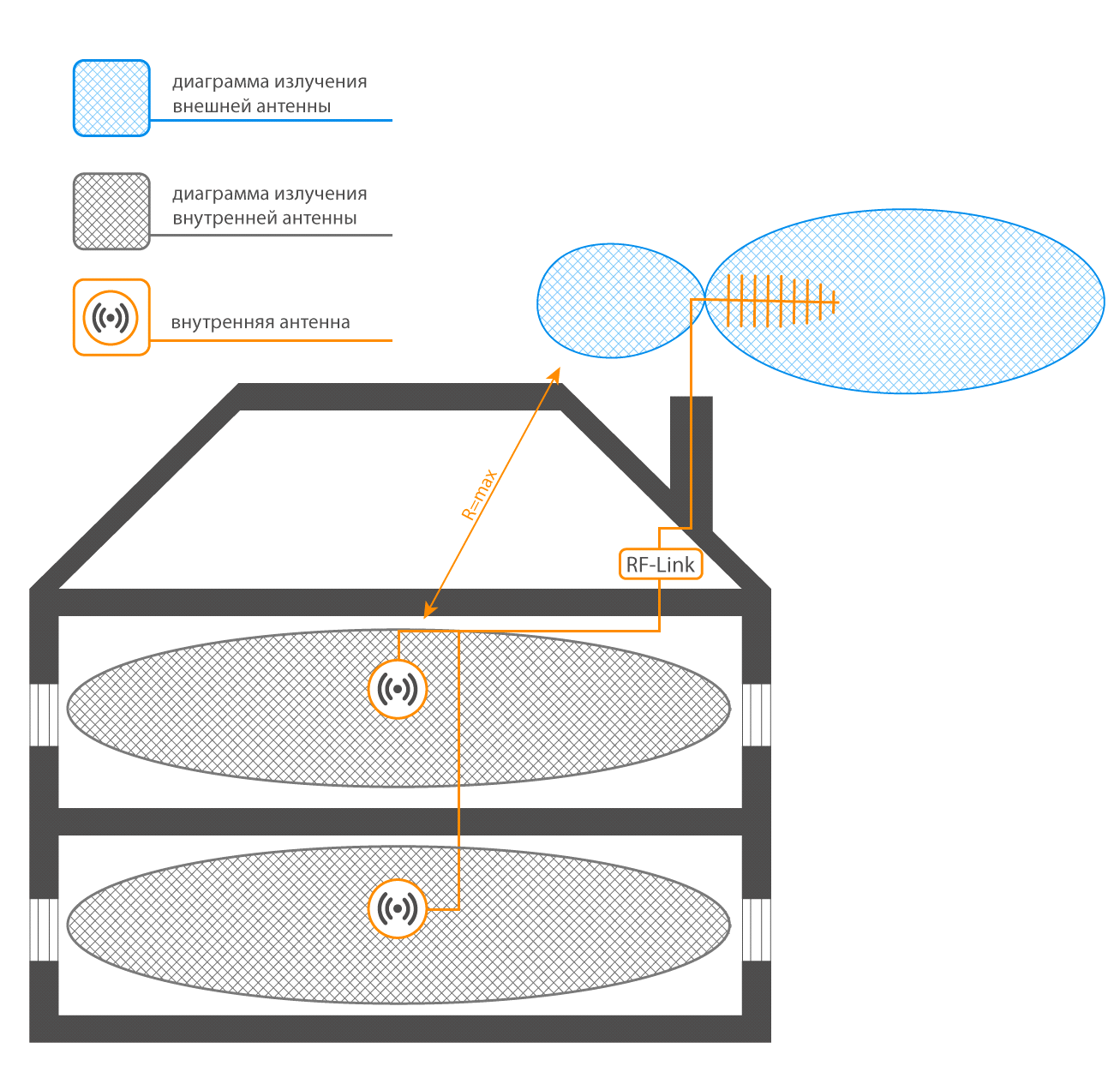 диаграмма излучения внешней антенны

диаграмма излучения внутренней антенны

внутренняя антенна

R=max

RF-Link