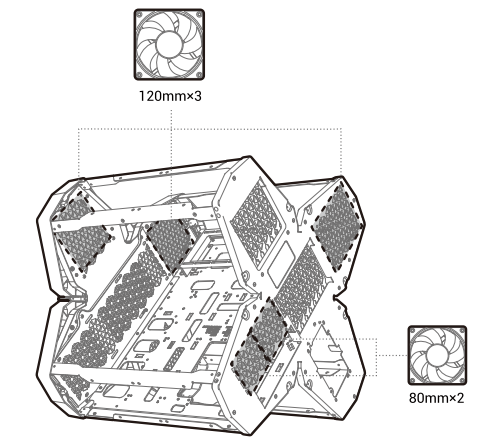 120mm×3

80mm×2