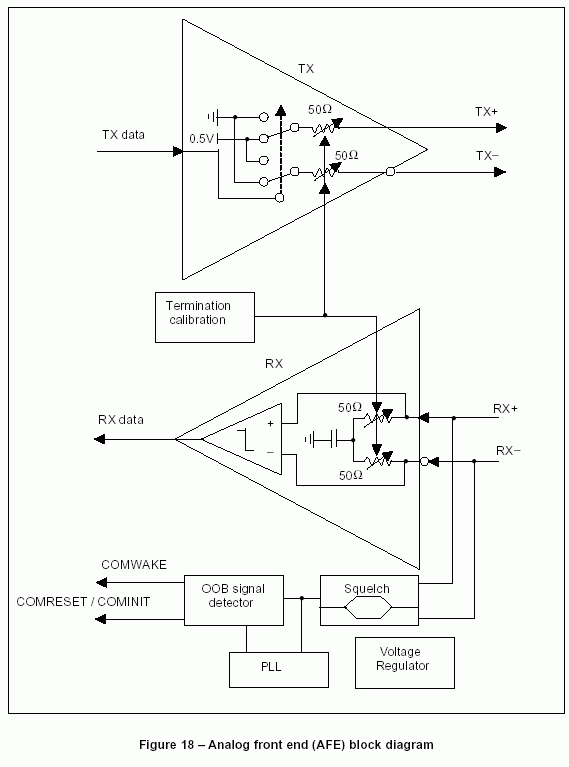 TX

TX data

0.5V

50Ω

50Ω

TX+

TX−

Termination calibration

RX

RX data

+

−

50Ω

50Ω

RX+

RX−

COMWAKE

COMRESET / COMINIT

OOB signal detector

Squelch

PLL

Voltage Regulator

Figure 18 – Analog front end (AFE) block diagram