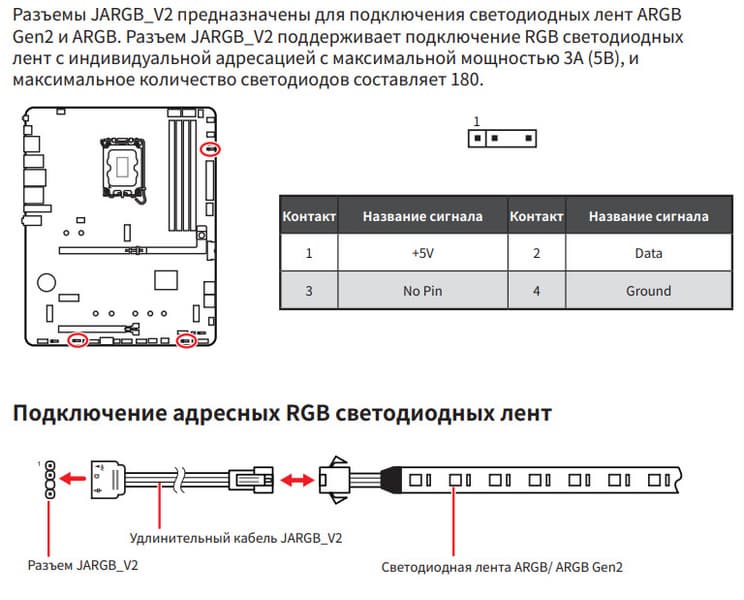 Разъемы JARGB_V2 предназначены для подключения светодиодных лент ARGB Gen2 и ARGB. Разъем JARGB_V2 поддерживает подключение RGB светодиодных лент с индивидуальной адресацией с максимальной мощностью 3A (5B), и максимальное количество светодиодов составляет 180.

1

| Контакт | Название сигнала | Контакт | Название сигнала |
|---|---|---|---|
| 1 | +5V | 2 | Data |
| 3 | No Pin | 4 | Ground |

Подключение адресных RGB светодиодных лент

1

Удлинительный кабель JARGB_V2

Разъем JARGB_V2

Светодиодная лента ARGB/ ARGB Gen2