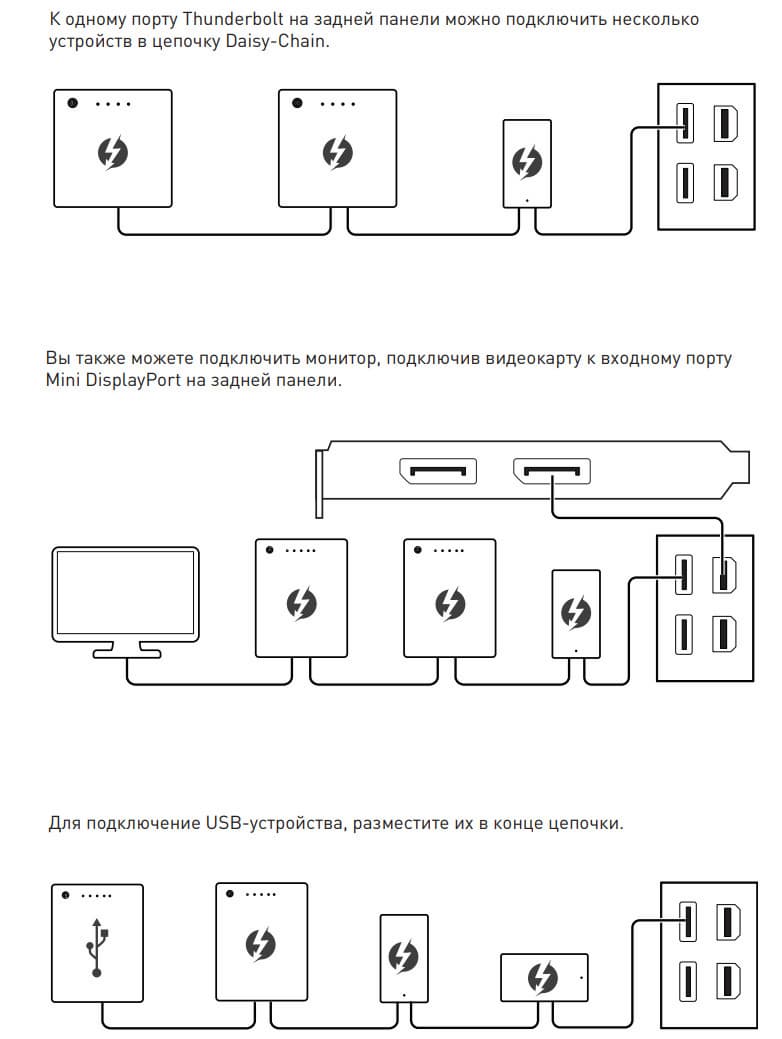 К одному порту Thunderbolt на задней панели можно подключить несколько устройств в цепочку Daisy-Chain.

Вы также можете подключить монитор, подключив видеокарту к входному порту Mini DisplayPort на задней панели.

Для подключение USB-устройства, разместите их в конце цепочки.