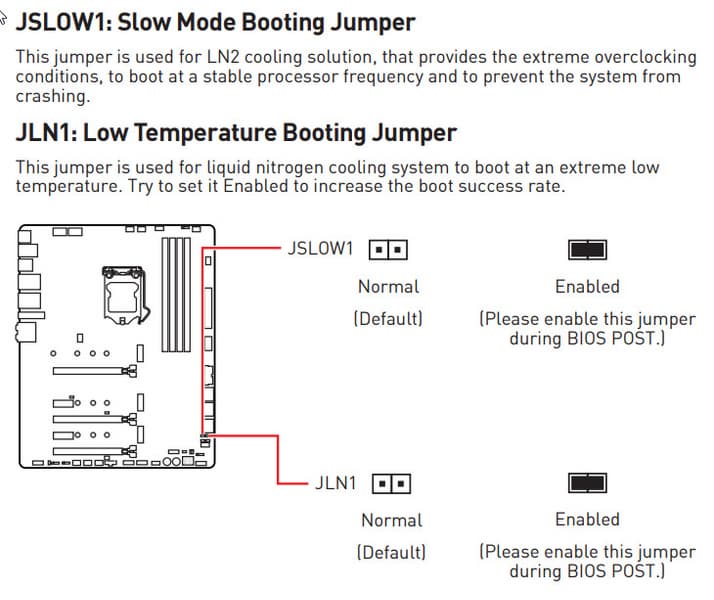 JSLOW1: Slow Mode Booting Jumper

This jumper is used for LN2 cooling solution, that provides the extreme overclocking conditions, to boot at a stable processor frequency and to prevent the system from crashing.

JLN1: Low Temperature Booting Jumper

This jumper is used for liquid nitrogen cooling system to boot at an extreme low temperature. Try to set it Enabled to increase the boot success rate.

JSLOW1

Normal
(Default)

Enabled
(Please enable this jumper during BIOS POST.)

JLN1

Normal
(Default)

Enabled
(Please enable this jumper during BIOS POST.)