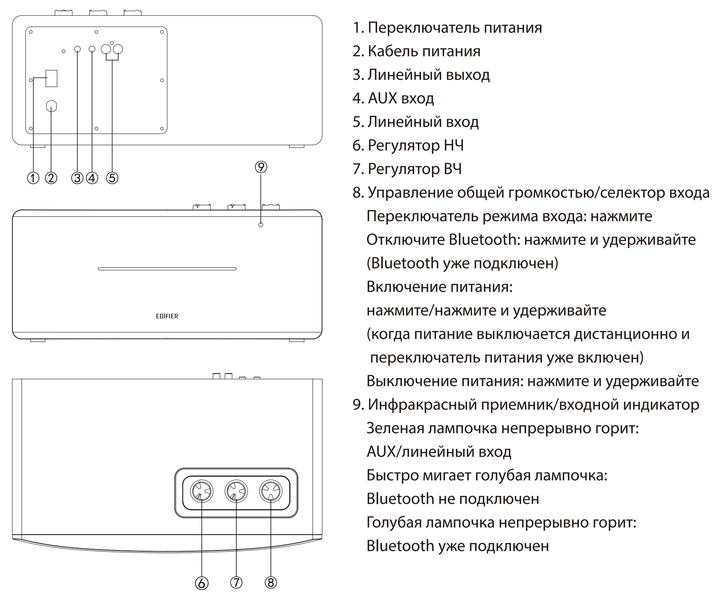 ①
②
③
④
⑤
⑨
EDIFIER
⑥
⑦
⑧

1. Переключатель питания
2. Кабель питания
3. Линейный выход
4. AUX вход
5. Линейный вход
6. Регулятор НЧ
7. Регулятор ВЧ
8. Управление общей громкостью/селектор входа
Переключатель режима входа: нажмите
Отключите Bluetooth: нажмите и удерживайте
(Bluetooth уже подключен)
Включение питания:
нажмите/нажмите и удерживайте
(когда питание выключается дистанционно и переключатель питания уже включен)
Выключение питания: нажмите и удерживайте
9. Инфракрасный приемник/входной индикатор
Зеленая лампочка непрерывно горит:
AUX/линейный вход
Быстро мигает голубая лампочка:
Bluetooth не подключен
Голубая лампочка непрерывно горит:
Bluetooth уже подключен