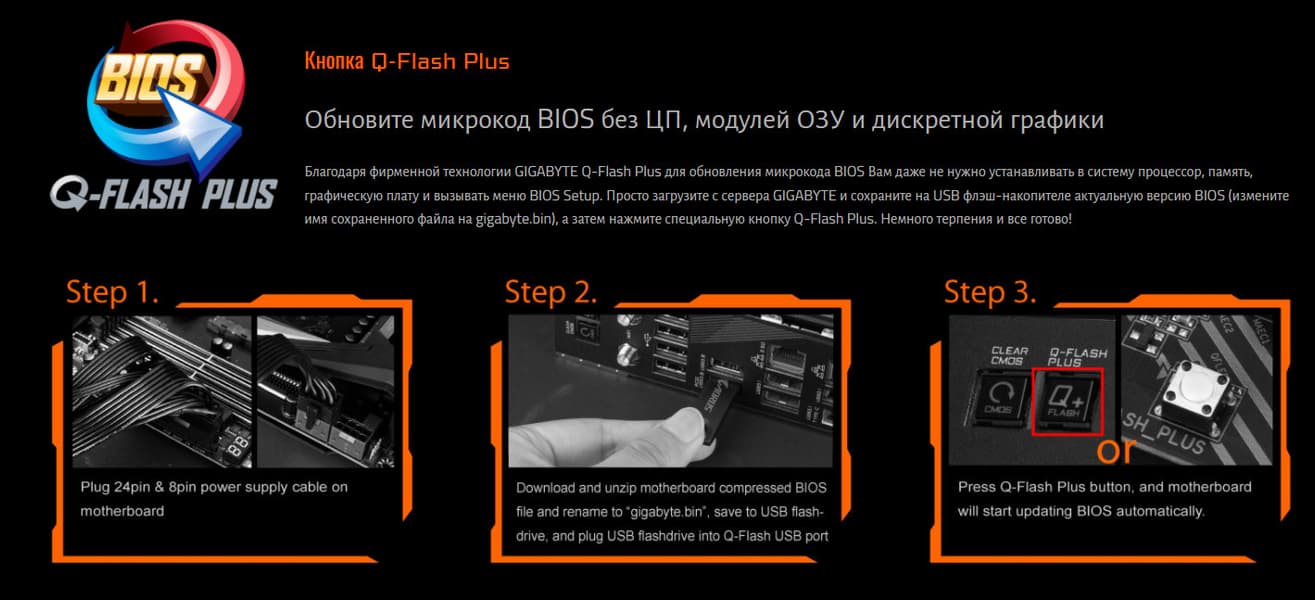 BIOS
Q-FLASH PLUS

Кнопка Q-Flash Plus

Обновите микрокод BIOS без ЦП, модулей ОЗУ и дискретной графики

Благодаря фирменной технологии GIGABYTE Q-Flash Plus для обновления микрокода BIOS Вам даже не нужно устанавливать в систему процессор, память, графическую плату и вызывать меню BIOS Setup. Просто загрузите с сервера GIGABYTE и сохраните на USB флэш-накопителе актуальную версию BIOS (измените имя сохраненного файла на gigabyte.bin), а затем нажмите специальную кнопку Q-Flash Plus. Немного терпения и все готово!

Step 1.

Plug 24pin & 8pin power supply cable on motherboard

Step 2.

Download and unzip motherboard compressed BIOS file and rename to "gigabyte.bin", save to USB flash-drive, and plug USB flashdrive into Q-Flash USB port

Step 3.

CLEAR CMOS
CMOS
Q-FLASH PLUS
Q+
FLASH
SH_PLUS
or

Press Q-Flash Plus button, and motherboard will start updating BIOS automatically.