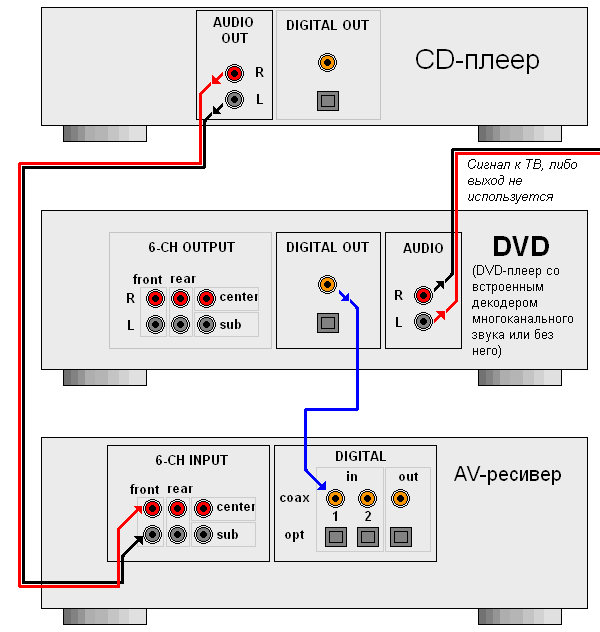 AUDIO OUT

R

L

DIGITAL OUT

CD-плеер

Сигнал к ТВ, либо выход не используется

6-CH OUTPUT

front rear

R

L

center

sub

DIGITAL OUT

AUDIO

R

L

DVD

(DVD-плеер со встроенным декодером многоканального звука или без него)

6-CH INPUT

front rear

center

sub

DIGITAL

in

out

coax

1 2

opt

AV-ресивер