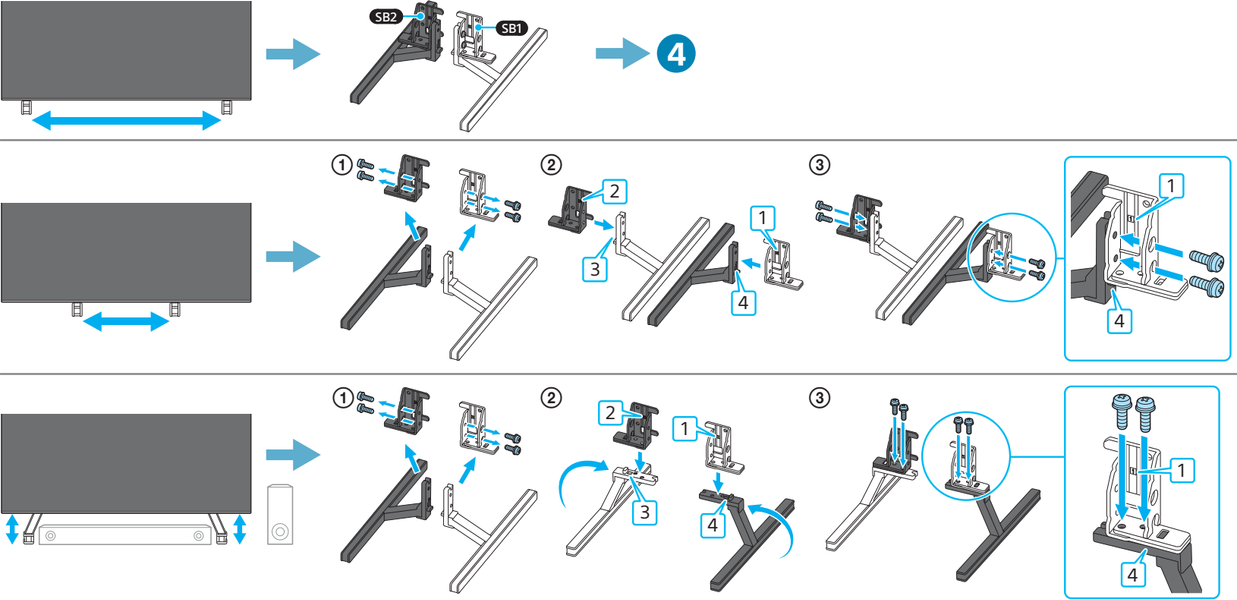 SB2
SB1
4

①
②
2
3
1
4
③
1
4

①
②
2
1
3
4
③
1
4