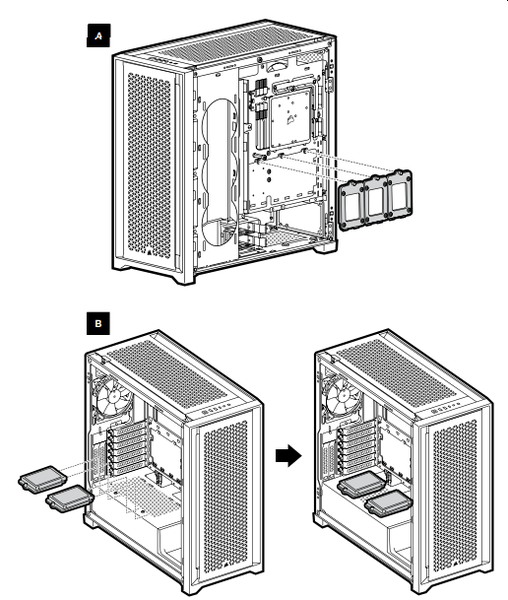 A

B