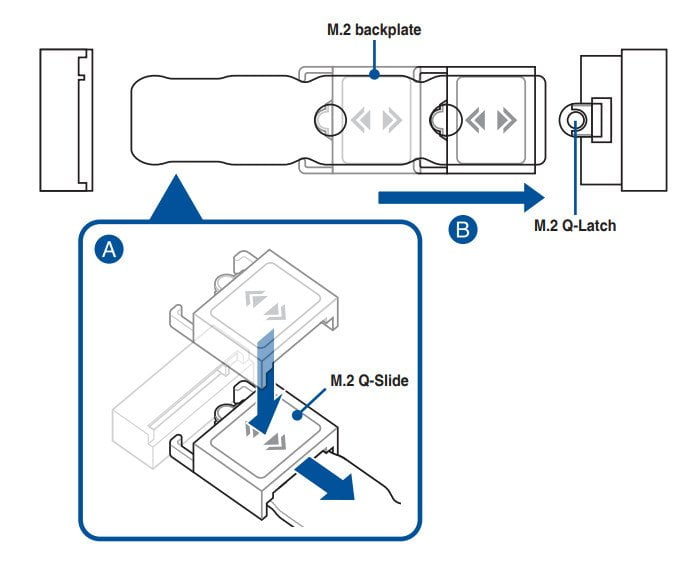 M.2 backplate

B

M.2 Q-Latch

A

M.2 Q-Slide