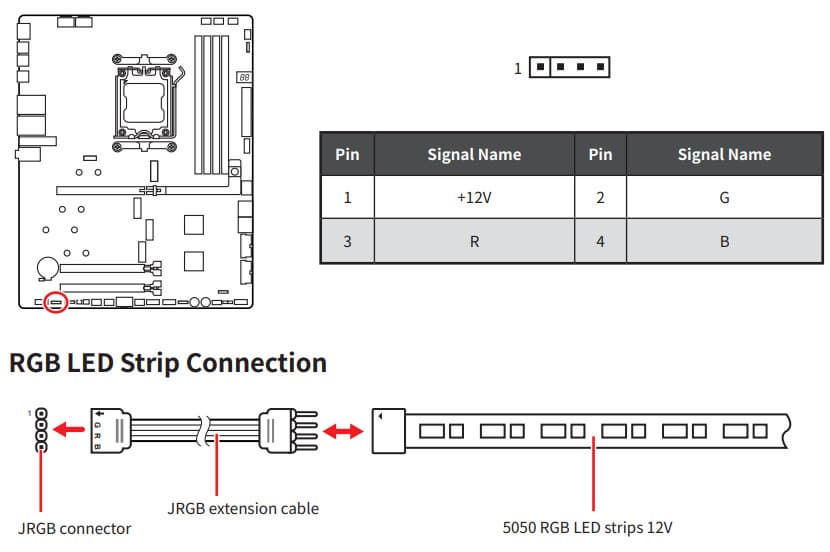 1

| Pin | Signal Name | Pin | Signal Name |
|---|---|---|---|
| 1 | +12V | 2 | G |
| 3 | R | 4 | B |

RGB LED Strip Connection

1

G R B

JRGB connector

JRGB extension cable

5050 RGB LED strips 12V