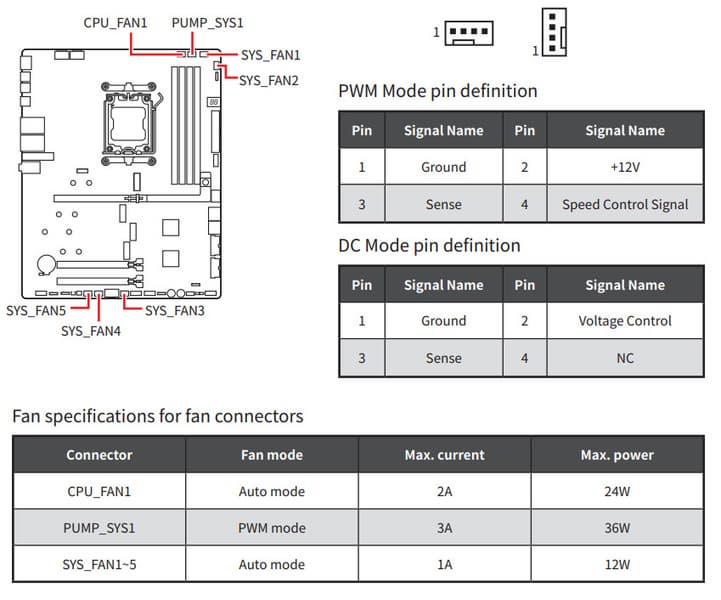 CPU_FAN1 PUMP_SYS1

SYS_FAN1

SYS_FAN2

SYS_FAN5

SYS_FAN4

SYS_FAN3

1

1

PWM Mode pin definition

| Pin | Signal Name | Pin | Signal Name |
|---|---|---|---|
| 1 | Ground | 2 | +12V |
| 3 | Sense | 4 | Speed Control Signal |

DC Mode pin definition

| Pin | Signal Name | Pin | Signal Name |
|---|---|---|---|
| 1 | Ground | 2 | Voltage Control |
| 3 | Sense | 4 | NC |

Fan specifications for fan connectors

| Connector | Fan mode | Max. current | Max. power |
|---|---|---|---|
| CPU_FAN1 | Auto mode | 2A | 24W |
| PUMP_SYS1 | PWM mode | 3A | 36W |
| SYS_FAN1~5 | Auto mode | 1A | 12W |